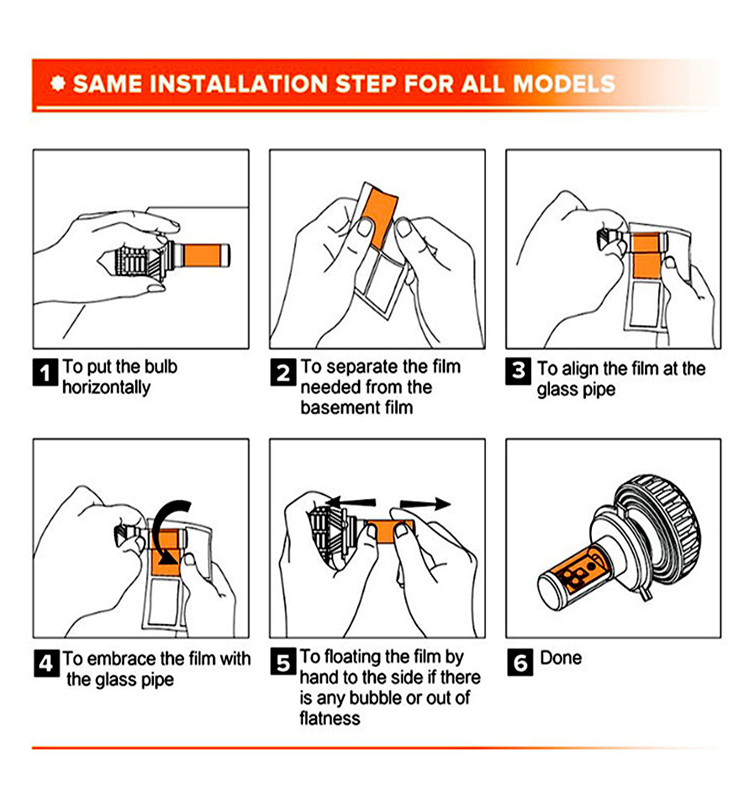 SAME INSTALLATION STEP FOR ALL MODELS

1 To put the bulb horizontally

2 To separate the film needed from the basement film

3 To align the film at the glass pipe

4 To embrace the film with the glass pipe

5 To floating the film by hand to the side if there is any bubble or out of flatness

6 Done